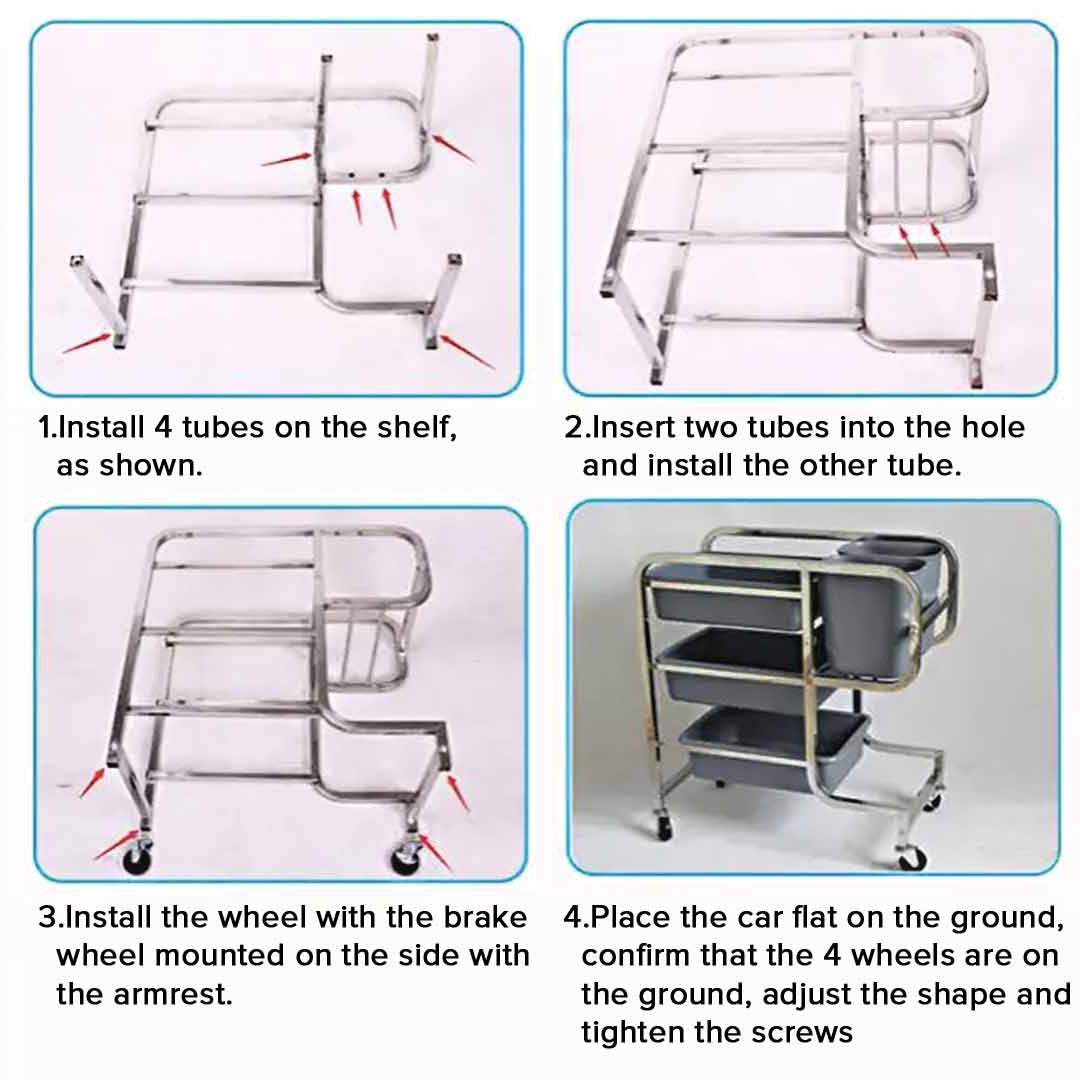 1.Install 4 tubes on the shelf, as shown.

2.Insert two tubes into the hole and install the other tube.

3.Install the wheel with the brake wheel mounted on the side with the armrest.

4.Place the car flat on the ground, confirm that the 4 wheels are on the ground, adjust the shape and tighten the screws