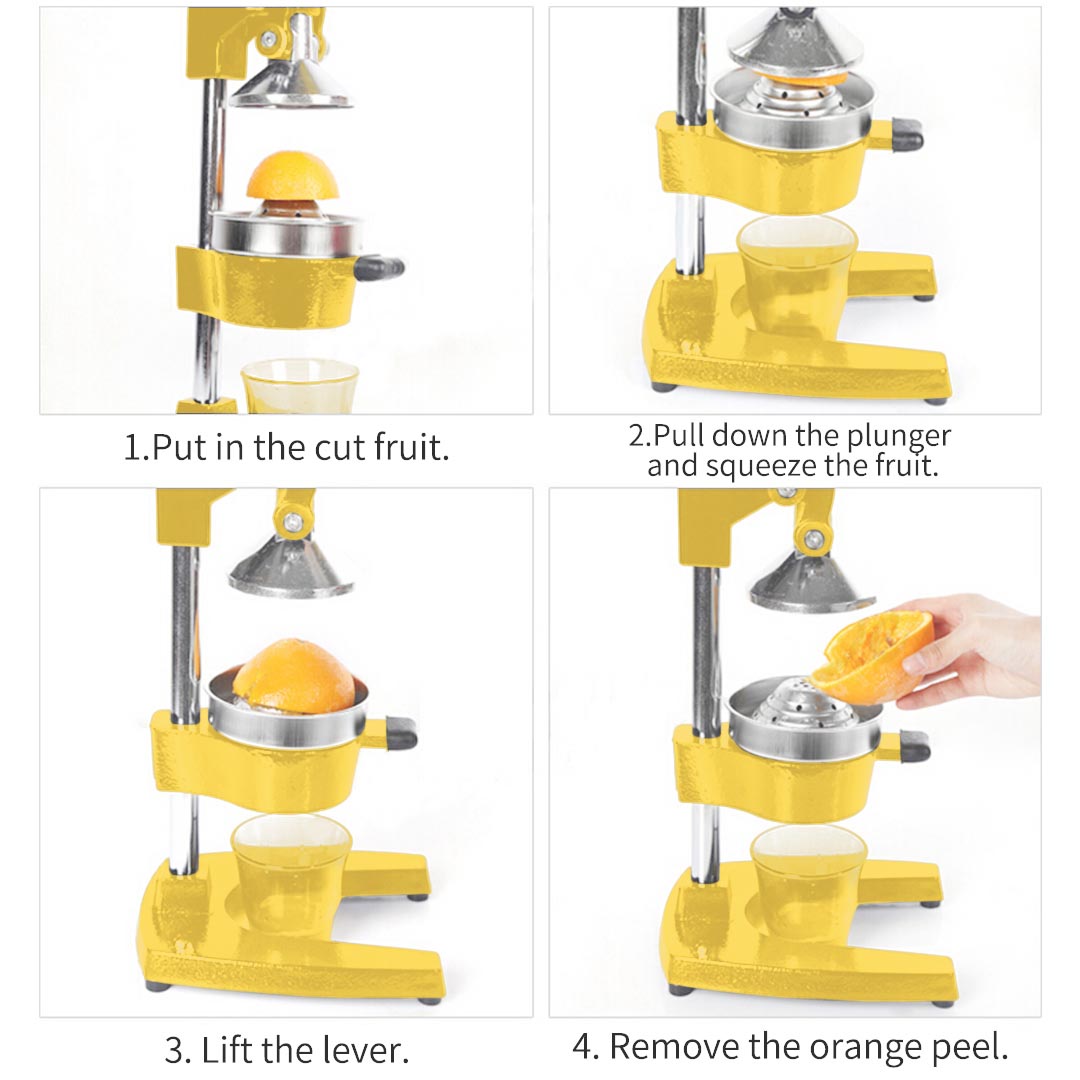 1.Put in the cut fruit.

2.Pull down the plunger and squeeze the fruit.

3. Lift the lever.

4. Remove the orange peel.