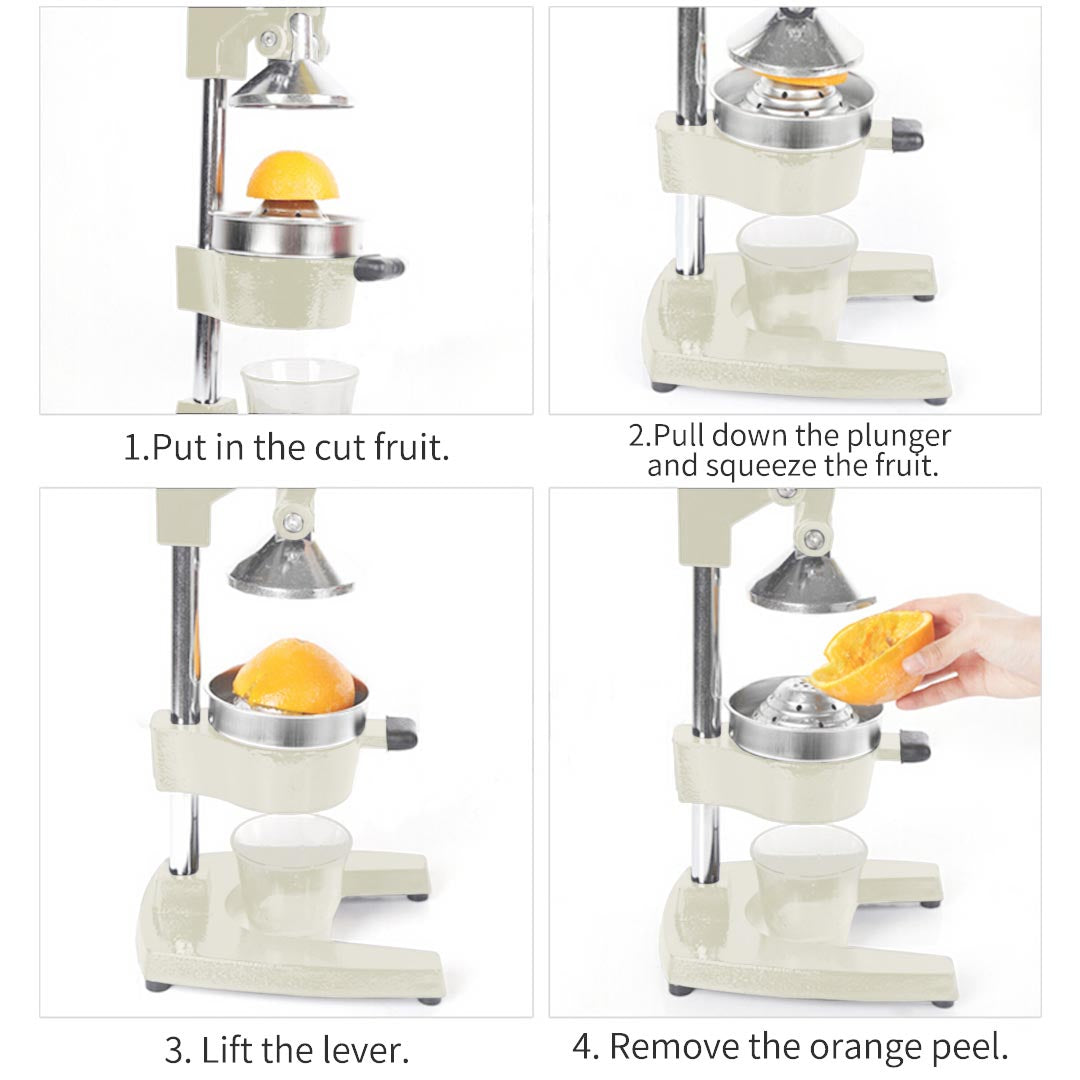 1.Put in the cut fruit.

2.Pull down the plunger and squeeze the fruit.

3. Lift the lever.

4. Remove the orange peel.