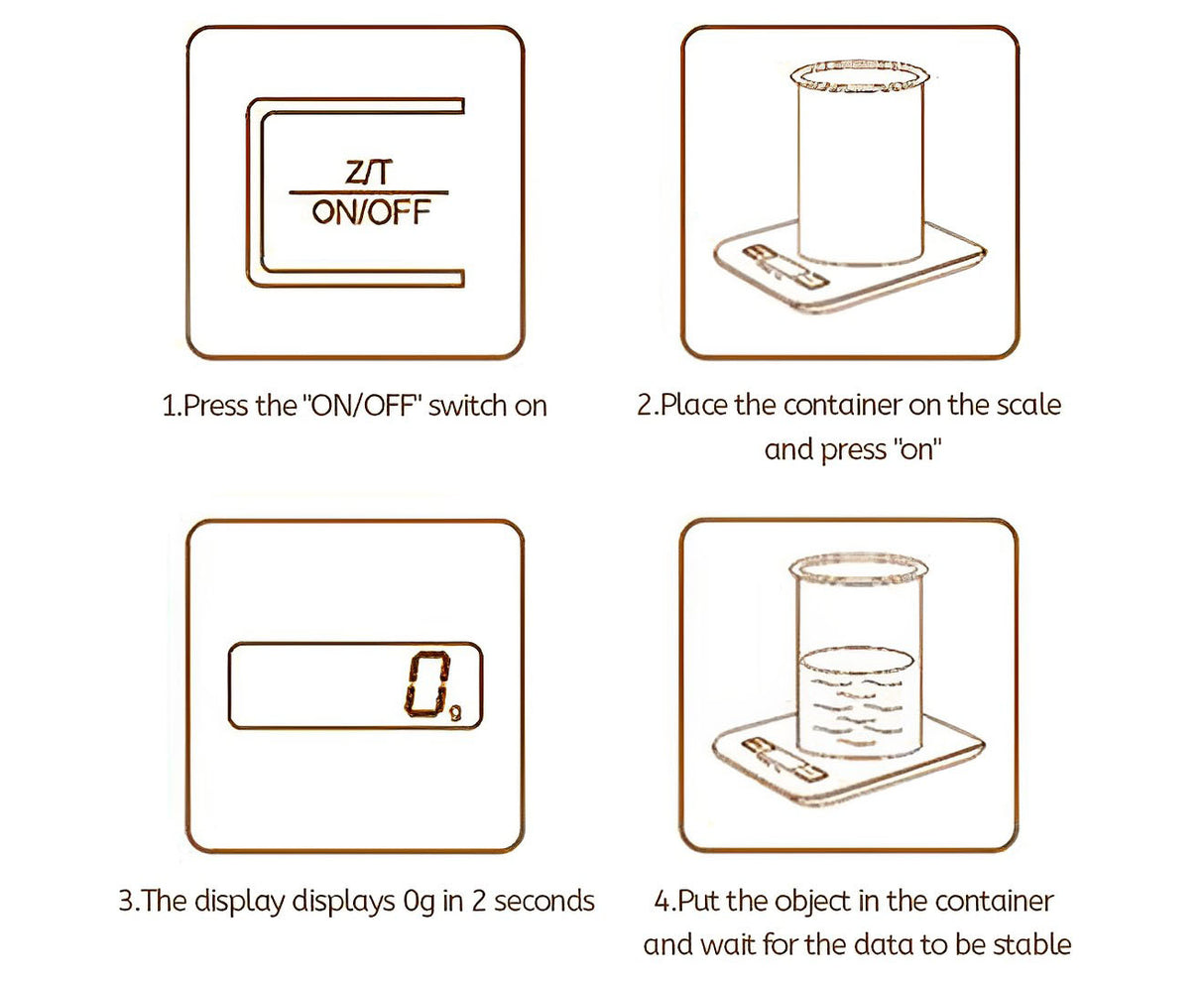 Z/T
ON/OFF

1.Press the "ON/OFF" switch on

2.Place the container on the scale and press "on"

0g

3.The display displays 0g in 2 seconds

4.Put the object in the container and wait for the data to be stable