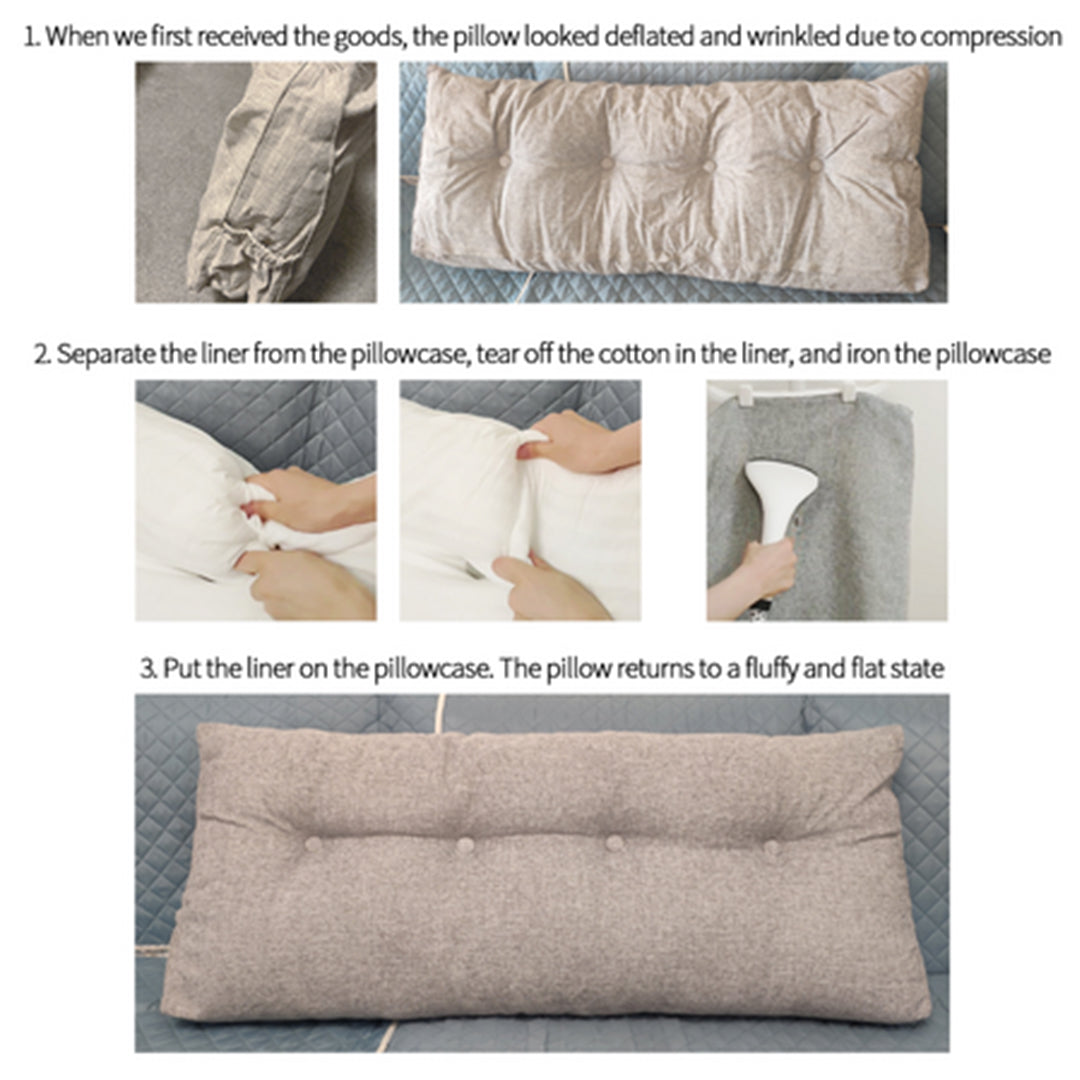 1. When we first received the goods, the pillow looked deflated and wrinkled due to compression

2. Separate the liner from the pillowcase, tear off the cotton in the liner, and iron the pillowcase

3. Put the liner on the pillowcase. The pillow returns to a fluffy and flat state