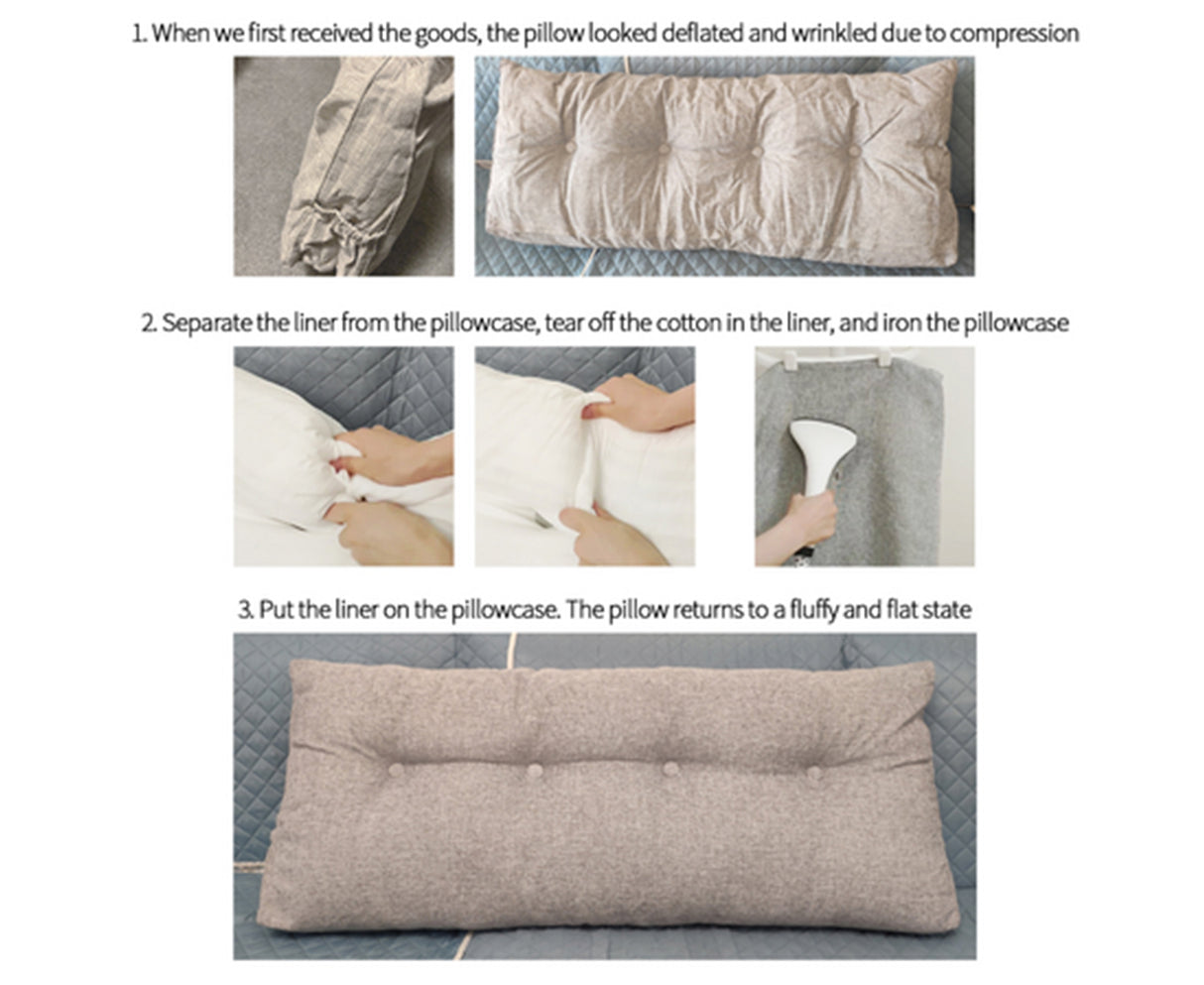 1. When we first received the goods, the pillow looked deflated and wrinkled due to compression

2. Separate the liner from the pillowcase, tear off the cotton in the liner, and iron the pillowcase

3. Put the liner on the pillowcase. The pillow returns to a fluffy and flat state