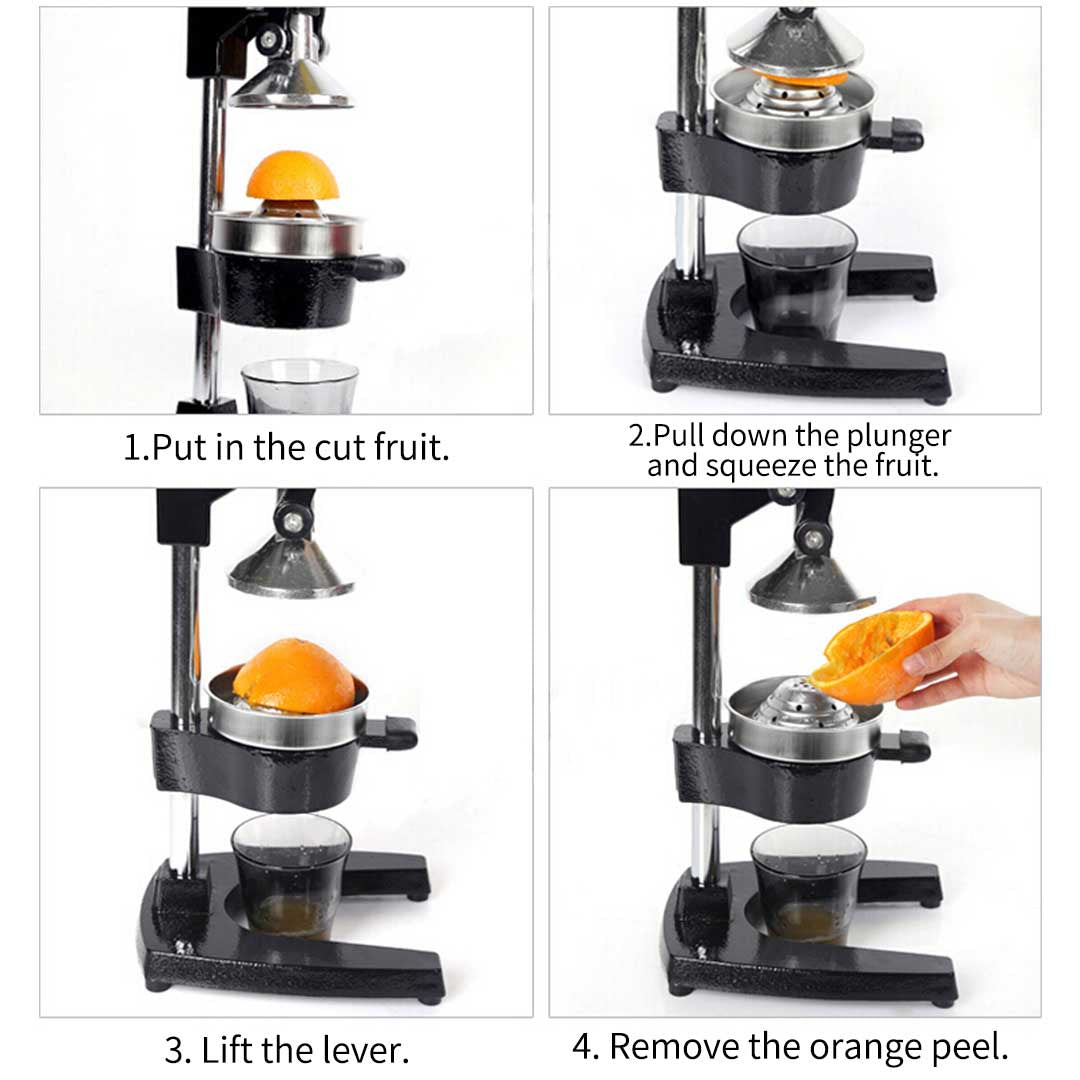 1.Put in the cut fruit.

2.Pull down the plunger and squeeze the fruit.

3. Lift the lever.

4. Remove the orange peel.