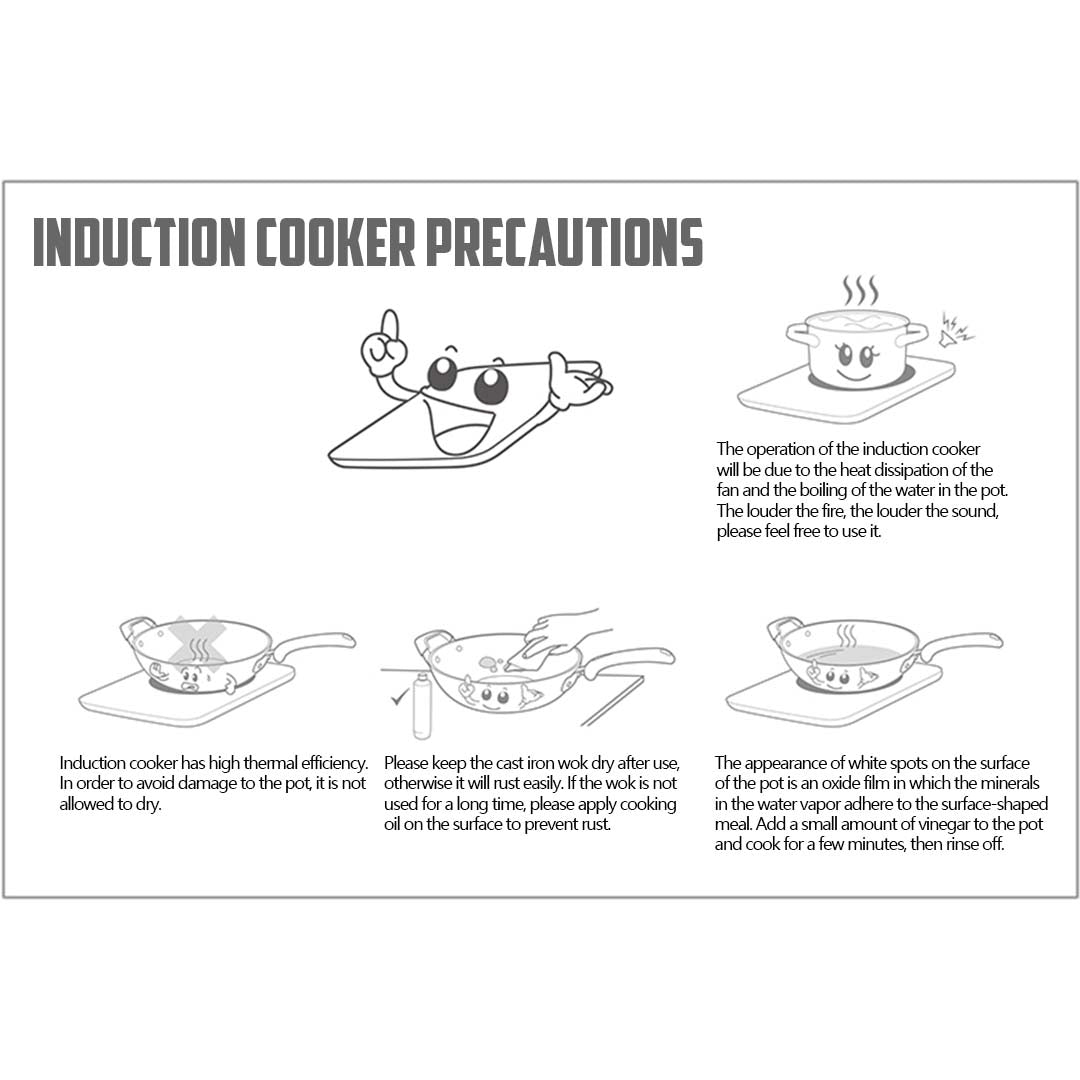 INDUCTION COOKER PRECAUTIONS

The operation of the induction cooker will be due to the heat dissipation of the fan and the boiling of the water in the pot. The louder the fire, the louder the sound, please feel free to use it.

Induction cooker has high thermal efficiency. In order to avoid damage to the pot, it is not allowed to dry.

Please keep the cast iron wok dry after use, otherwise it will rust easily. If the wok is not used for a long time, please apply cooking oil on the surface to prevent rust.

The appearance of white spots on the surface of the pot is an oxide film in which the minerals in the water vapor adhere to the surface-shaped meal. Add a small amount of vinegar to the pot and cook for a few minutes, then rinse off.