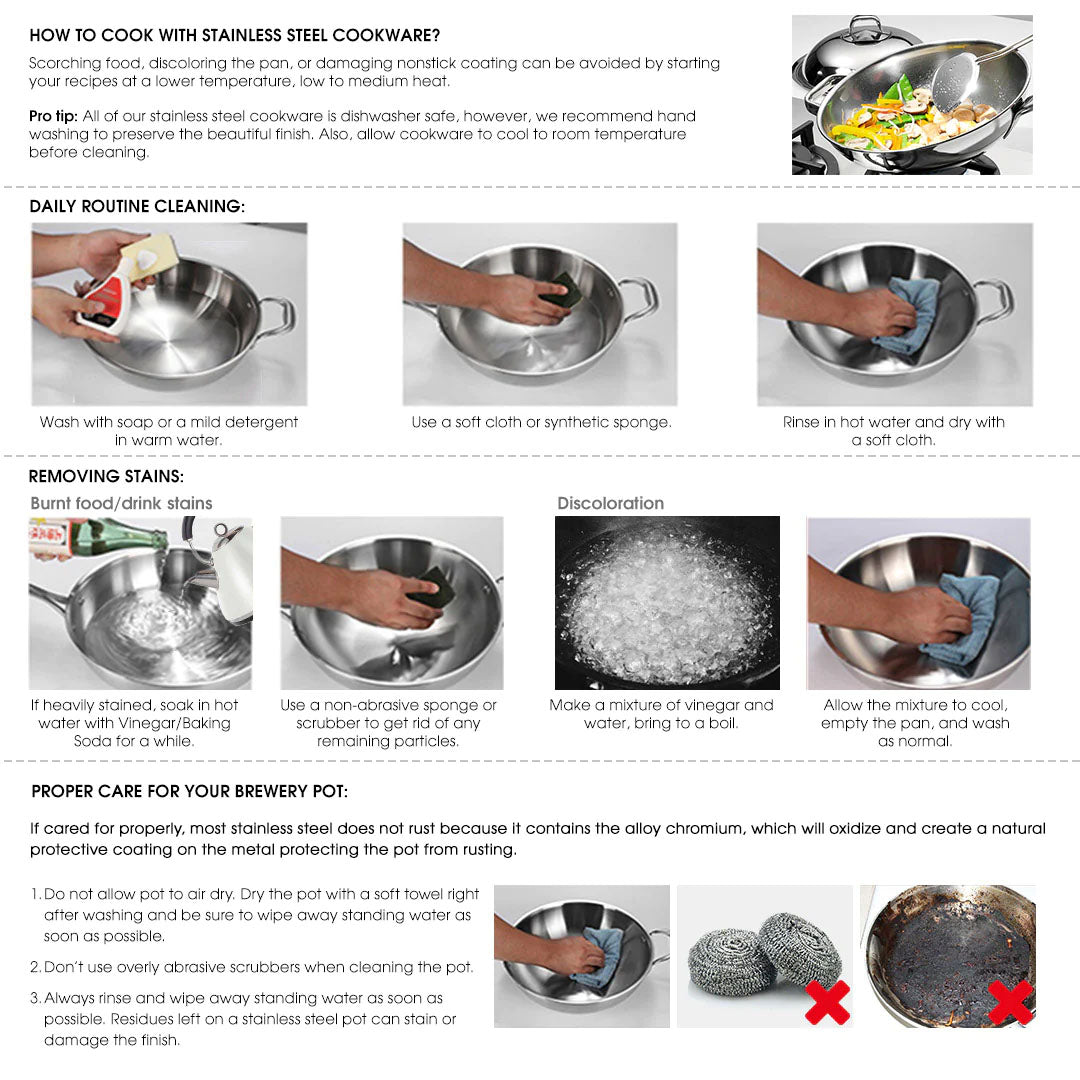 HOW TO COOK WITH STAINLESS STEEL COOKWARE?

Scorching food, discoloring the pan, or damaging nonstick coating can be avoided by starting your recipes at a lower temperature, low to medium heat.

Pro tip: All of our stainless steel cookware is dishwasher safe, however, we recommend hand washing to preserve the beautiful finish. Also, allow cookware to cool to room temperature before cleaning.

DAILY ROUTINE CLEANING:

Wash with soap or a mild detergent in warm water.

Use a soft cloth or synthetic sponge.

Rinse in hot water and dry with a soft cloth.

REMOVING STAINS:

Burnt food/drink stains

If heavily stained, soak in hot water with Vinegar/Baking Soda for a while.

Use a non-abrasive sponge or scrubber to get rid of any remaining particles.

Discoloration

Make a mixture of vinegar and water, bring to a boil.

Allow the mixture to cool, empty the pan, and wash as normal.

PROPER CARE FOR YOUR BREWERY POT:

If cared for properly, most stainless steel does not rust because it contains the alloy chromium, which will oxidize and create a natural protective coating on the metal protecting the pot from rusting.

1. Do not allow pot to air dry. Dry the pot with a soft towel right after washing and be sure to wipe away standing water as soon as possible.

2. Don't use overly abrasive scrubbers when cleaning the pot.

3. Always rinse and wipe away standing water as soon as possible. Residues left on a stainless steel pot can stain or damage the finish.