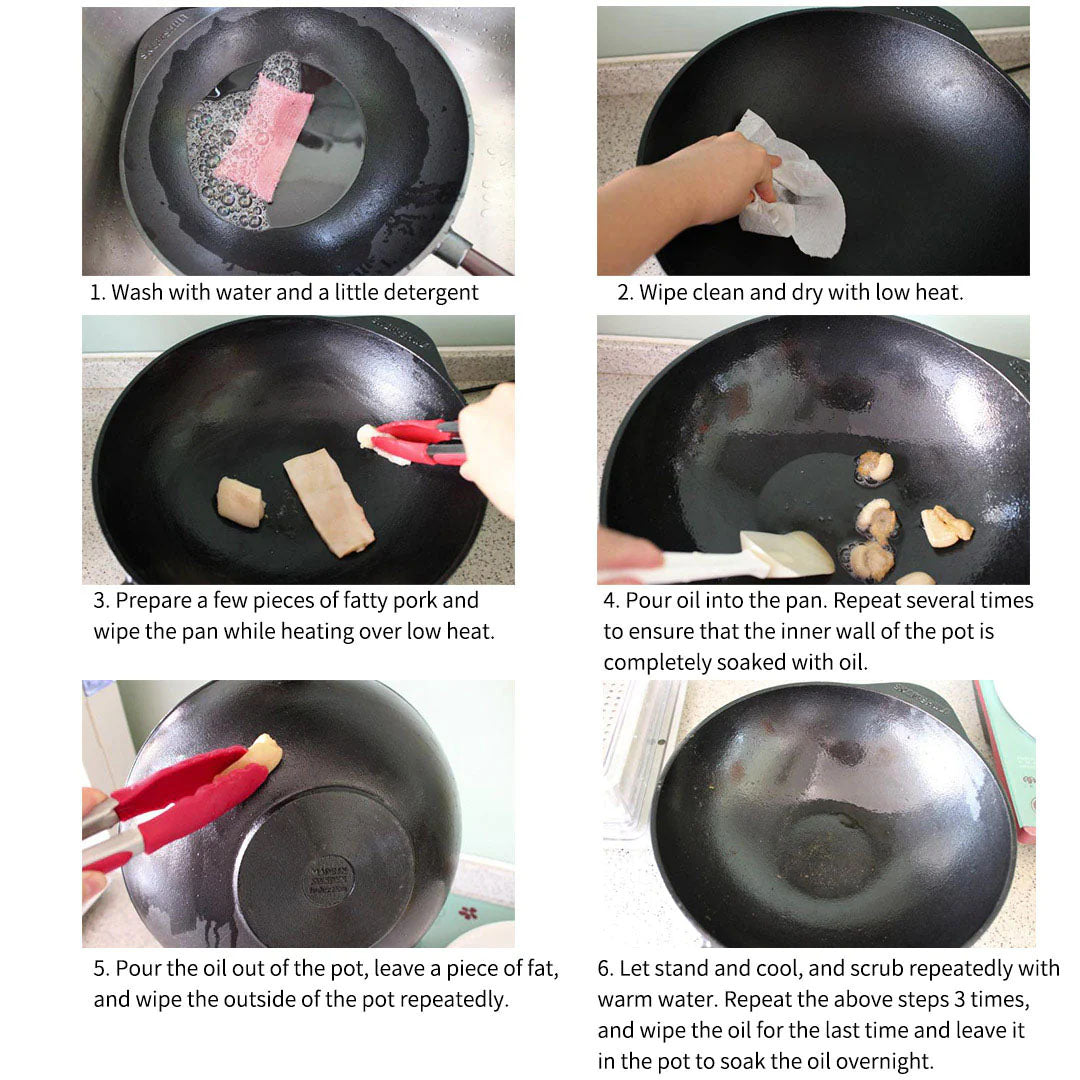 1. Wash with water and a little detergent

2. Wipe clean and dry with low heat.

3. Prepare a few pieces of fatty pork and wipe the pan while heating over low heat.

4. Pour oil into the pan. Repeat several times to ensure that the inner wall of the pot is completely soaked with oil.

5. Pour the oil out of the pot, leave a piece of fat, and wipe the outside of the pot repeatedly.

6. Let stand and cool, and scrub repeatedly with warm water. Repeat the above steps 3 times, and wipe the oil for the last time and leave it in the pot to soak the oil overnight.