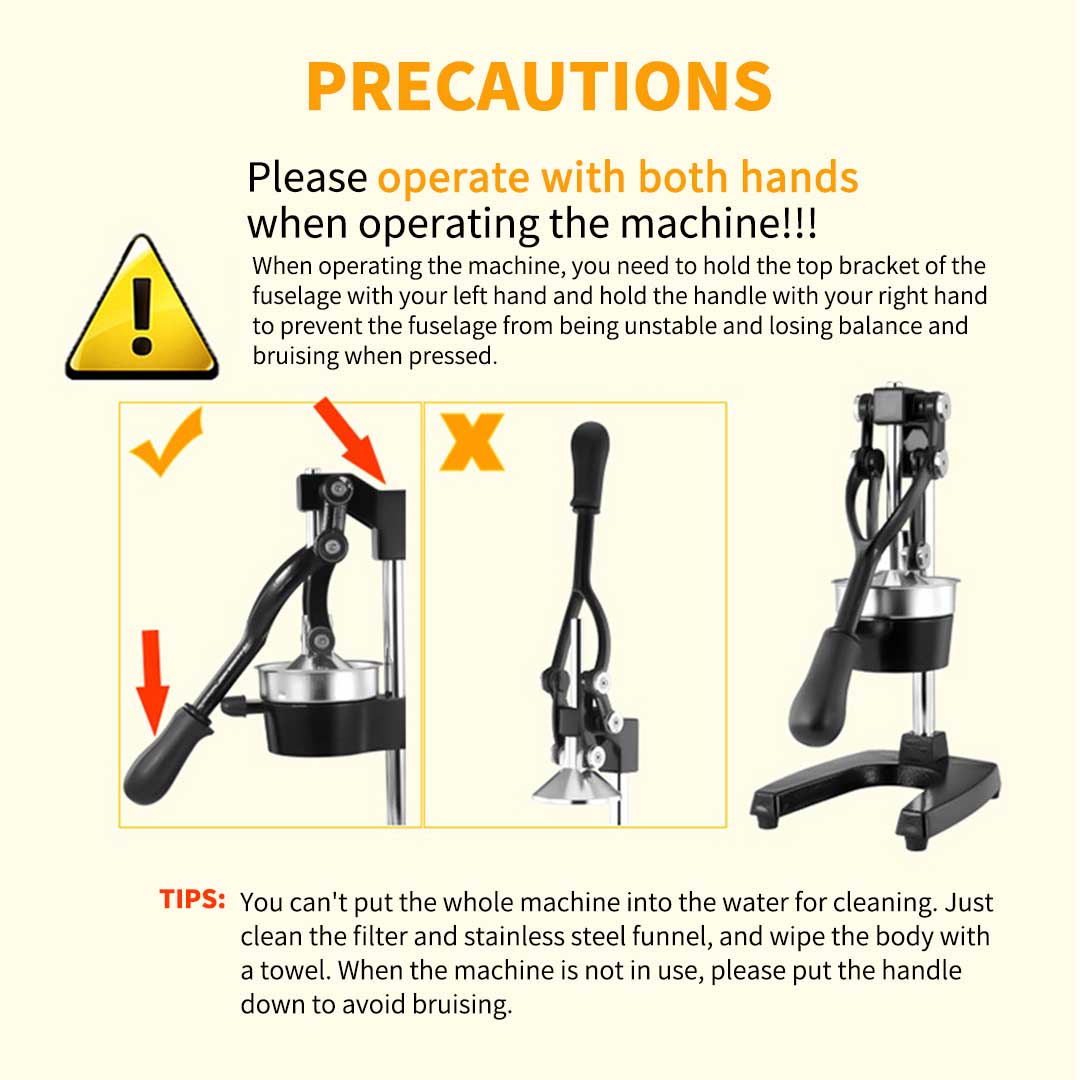 PRECAUTIONS

Please operate with both hands when operating the machine!!!

When operating the machine, you need to hold the top bracket of the fuselage with your left hand and hold the handle with your right hand to prevent the fuselage from being unstable and losing balance and bruising when pressed.

TIPS: You can't put the whole machine into the water for cleaning. Just clean the filter and stainless steel funnel, and wipe the body with a towel. When the machine is not in use, please put the handle down to avoid bruising.