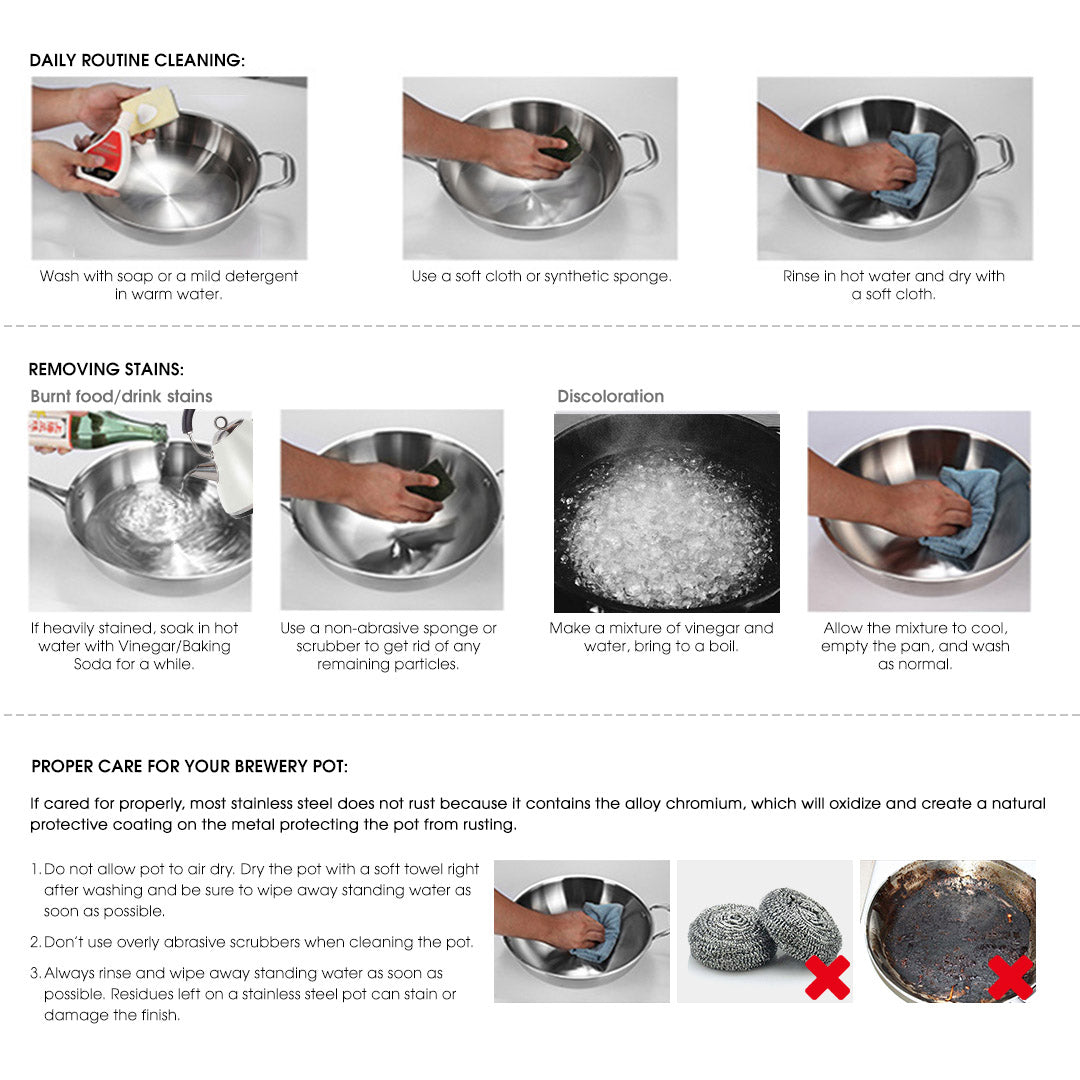 DAILY ROUTINE CLEANING:

Wash with soap or a mild detergent in warm water.

Use a soft cloth or synthetic sponge.

Rinse in hot water and dry with a soft cloth.

REMOVING STAINS:

Burnt food/drink stains

If heavily stained, soak in hot water with Vinegar/Baking Soda for a while.

Use a non-abrasive sponge or scrubber to get rid of any remaining particles.

Discoloration

Make a mixture of vinegar and water, bring to a boil.

Allow the mixture to cool, empty the pan, and wash as normal.

PROPER CARE FOR YOUR BREWERY POT:

If cared for properly, most stainless steel does not rust because it contains the alloy chromium, which will oxidize and create a natural protective coating on the metal protecting the pot from rusting.

1. Do not allow pot to air dry. Dry the pot with a soft towel right after washing and be sure to wipe away standing water as soon as possible.

2. Don't use overly abrasive scrubbers when cleaning the pot.

3. Always rinse and wipe away standing water as soon as possible. Residues left on a stainless steel pot can stain or damage the finish.