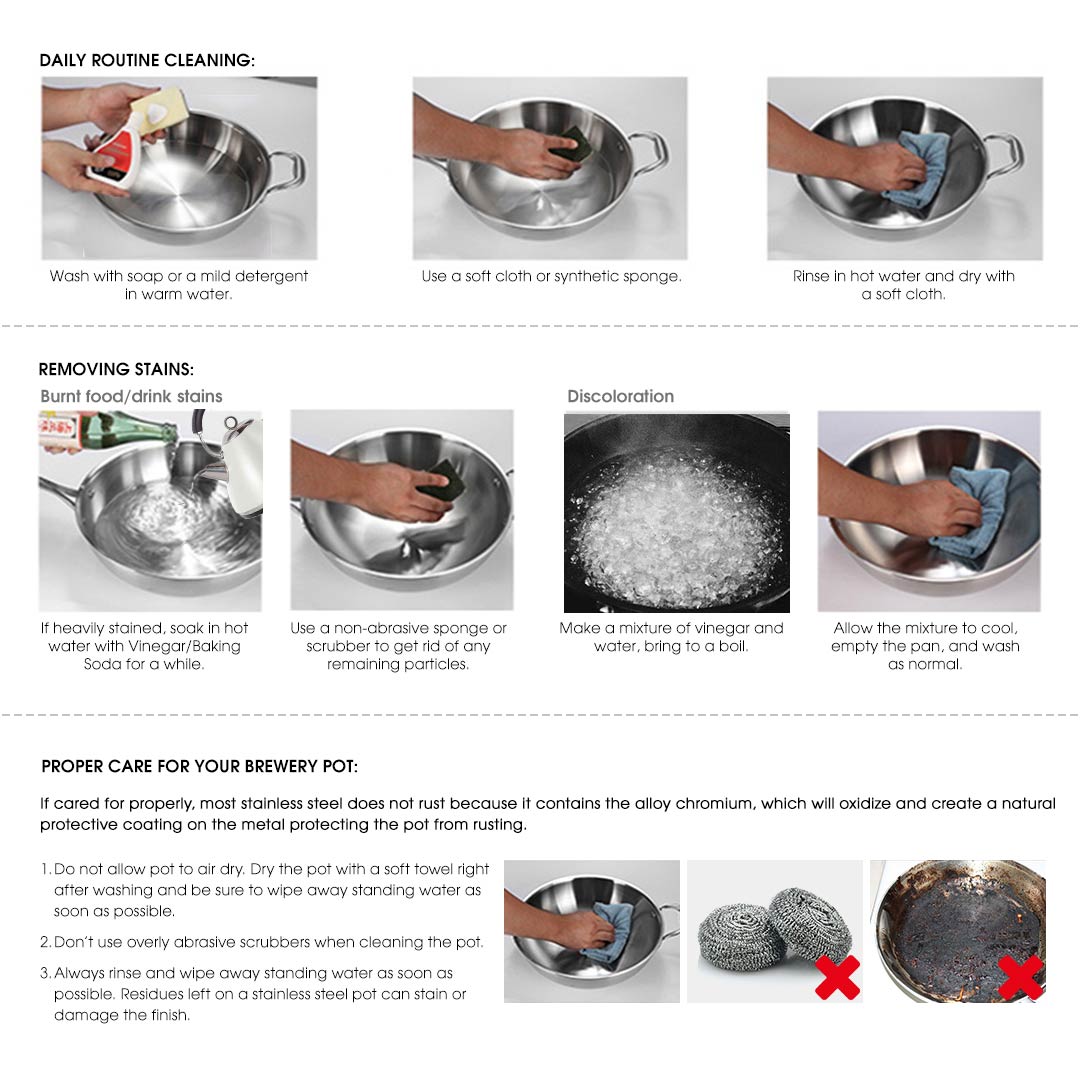 DAILY ROUTINE CLEANING:

Wash with soap or a mild detergent in warm water.

Use a soft cloth or synthetic sponge.

Rinse in hot water and dry with a soft cloth.

REMOVING STAINS:

Burnt food/drink stains

If heavily stained, soak in hot water with Vinegar/Baking Soda for a while.

Use a non-abrasive sponge or scrubber to get rid of any remaining particles.

Discoloration

Make a mixture of vinegar and water, bring to a boil.

Allow the mixture to cool, empty the pan, and wash as normal.

PROPER CARE FOR YOUR BREWERY POT:

If cared for properly, most stainless steel does not rust because it contains the alloy chromium, which will oxidize and create a natural protective coating on the metal protecting the pot from rusting.

1. Do not allow pot to air dry. Dry the pot with a soft towel right after washing and be sure to wipe away standing water as soon as possible.

2. Don't use overly abrasive scrubbers when cleaning the pot.

3. Always rinse and wipe away standing water as soon as possible. Residues left on a stainless steel pot can stain or damage the finish.