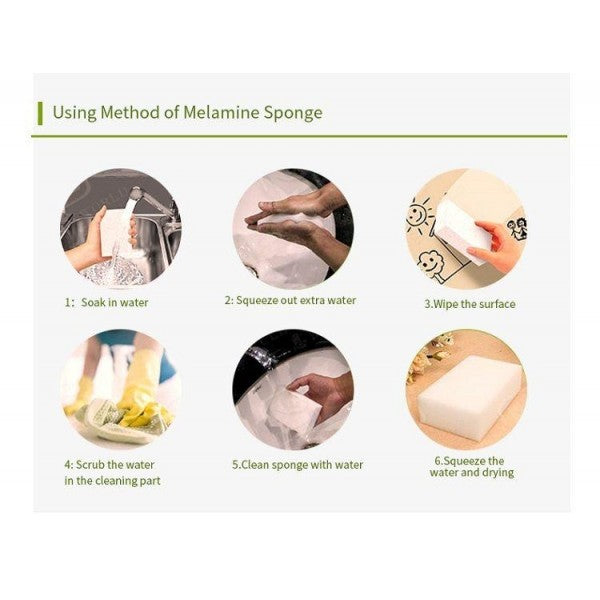 Using Method of Melamine Sponge

1: Soak in water

2: Squeeze out extra water

3.Wipe the surface

4: Scrub the water in the cleaning part

5.Clean sponge with water

6.Squeeze the water and drying