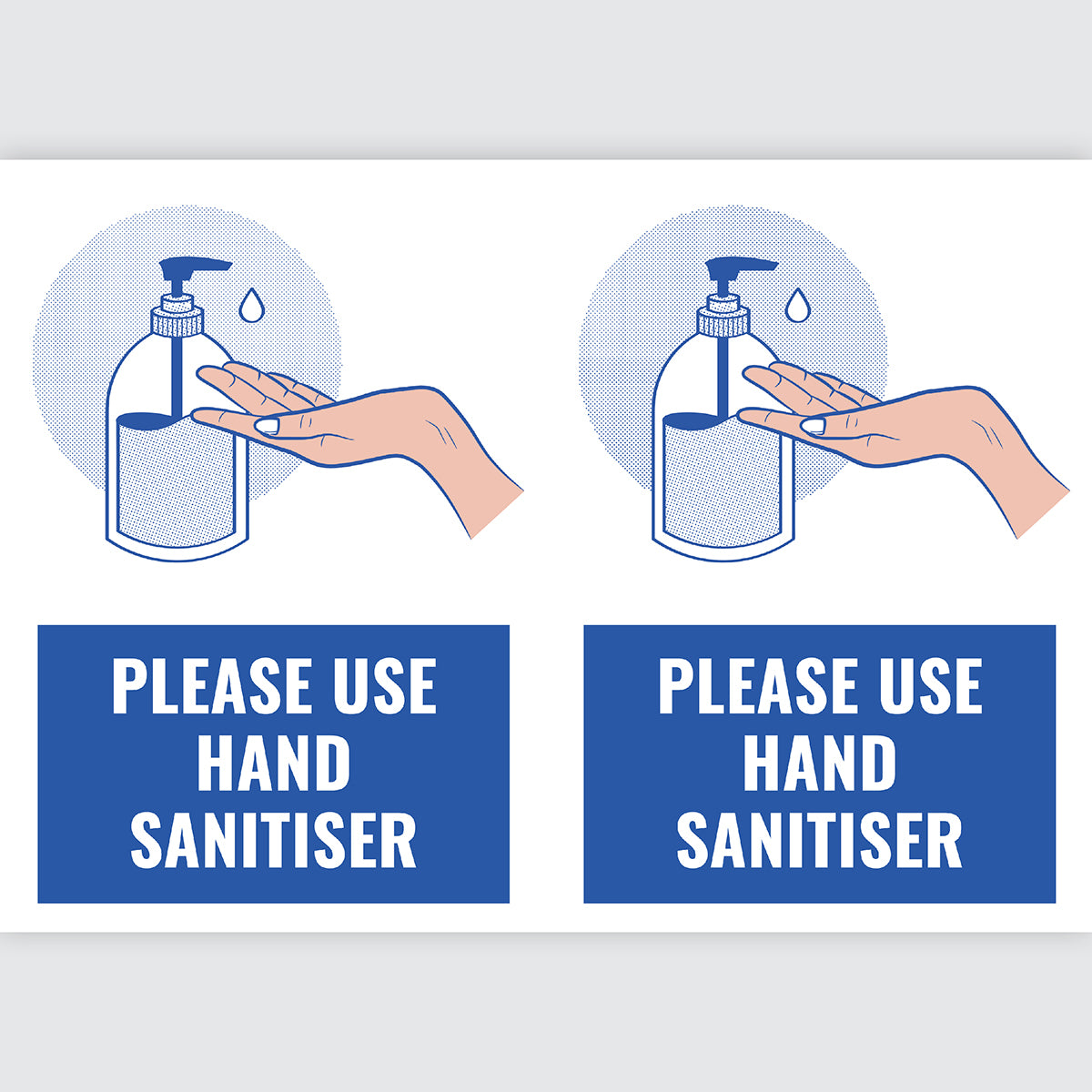 PLEASE USE
HAND
SANITISER

PLEASE USE
HAND
SANITISER